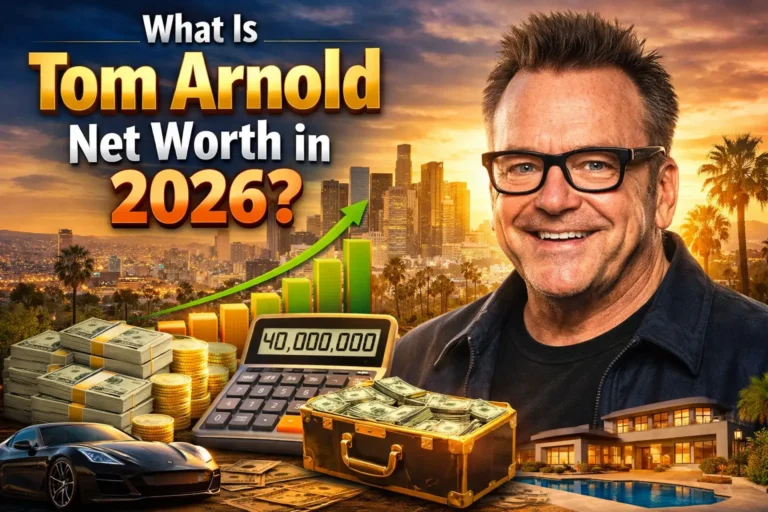 What Is
Tom Arnold
Net Worth in
2026?

40,000,000